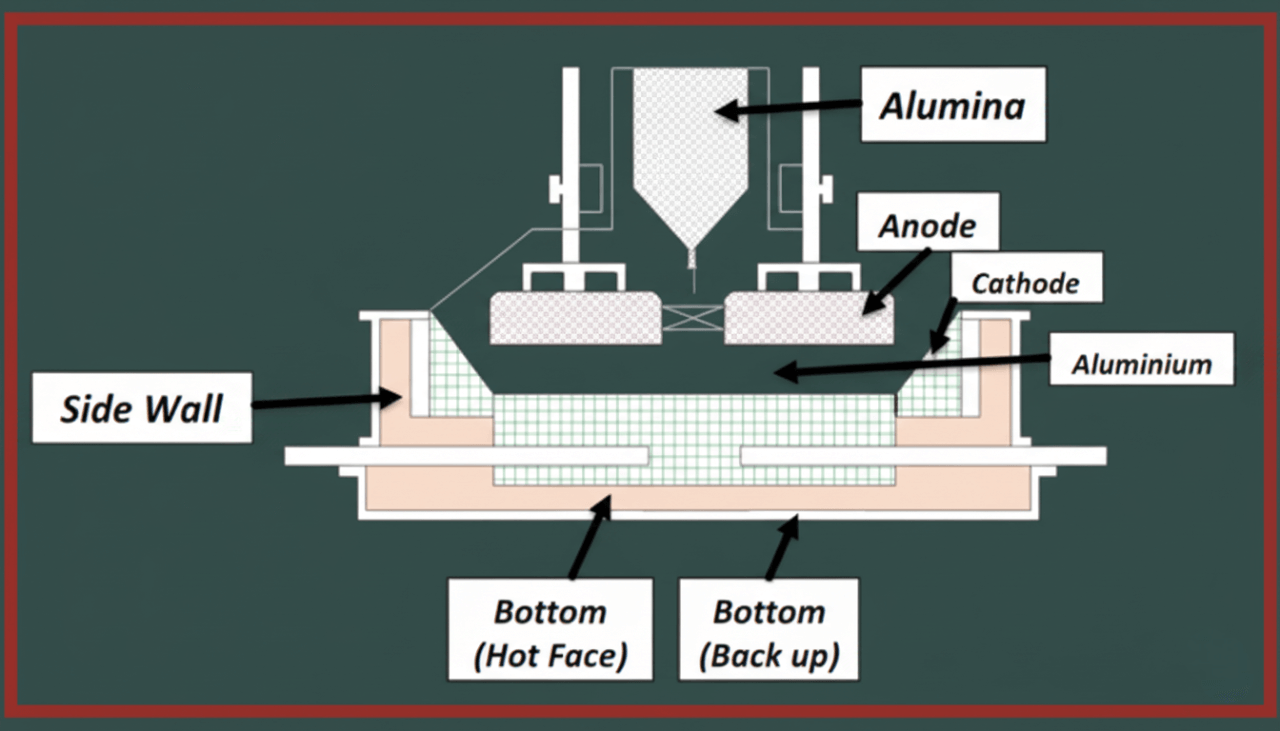 Alumina

Anode

Cathode

Aluminium

Side Wall

Bottom
(Hot Face)

Bottom
(Back up)